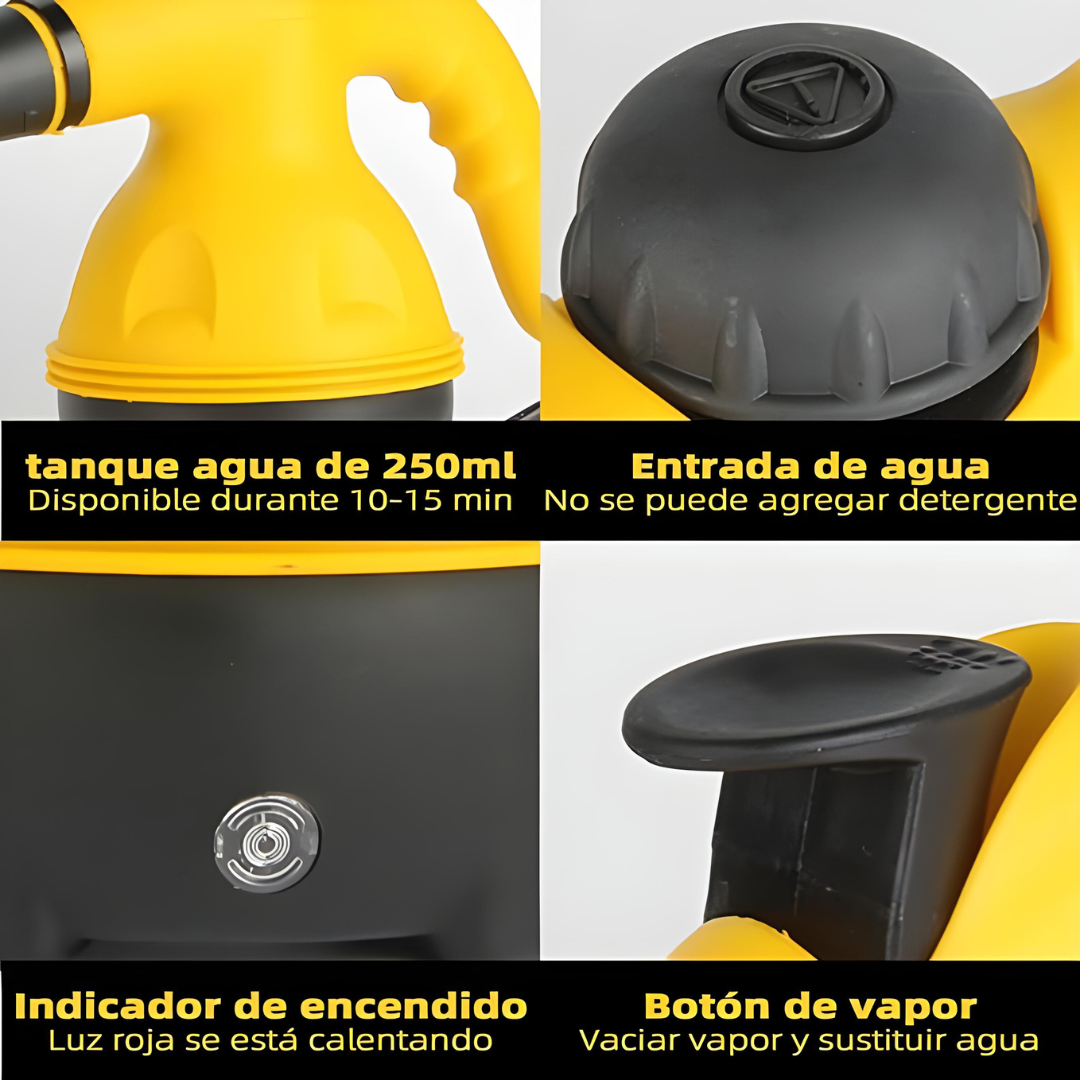 tanque agua de 250ml
Disponible durante 10-15 min

Entrada de agua
No se puede agregar detergente

Indicador de encendido
Luz roja se está calentando

Botón de vapor
Vaciar vapor y sustituir agua